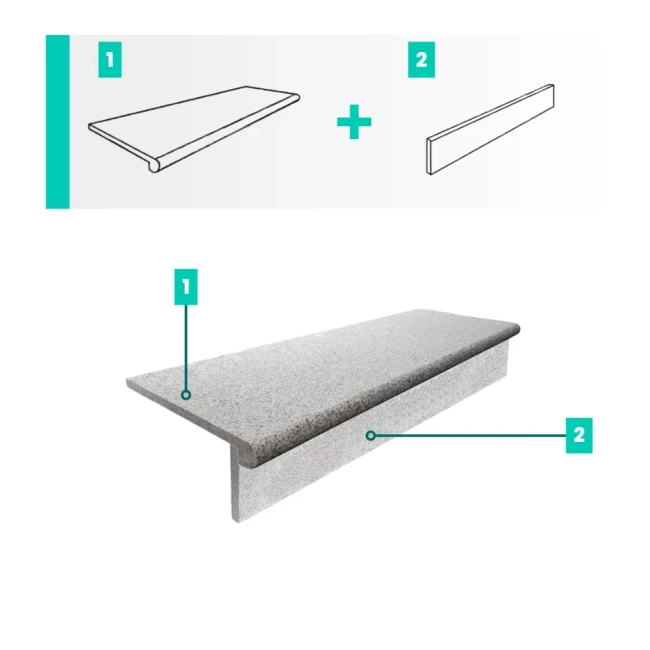 1

+

2

1

2